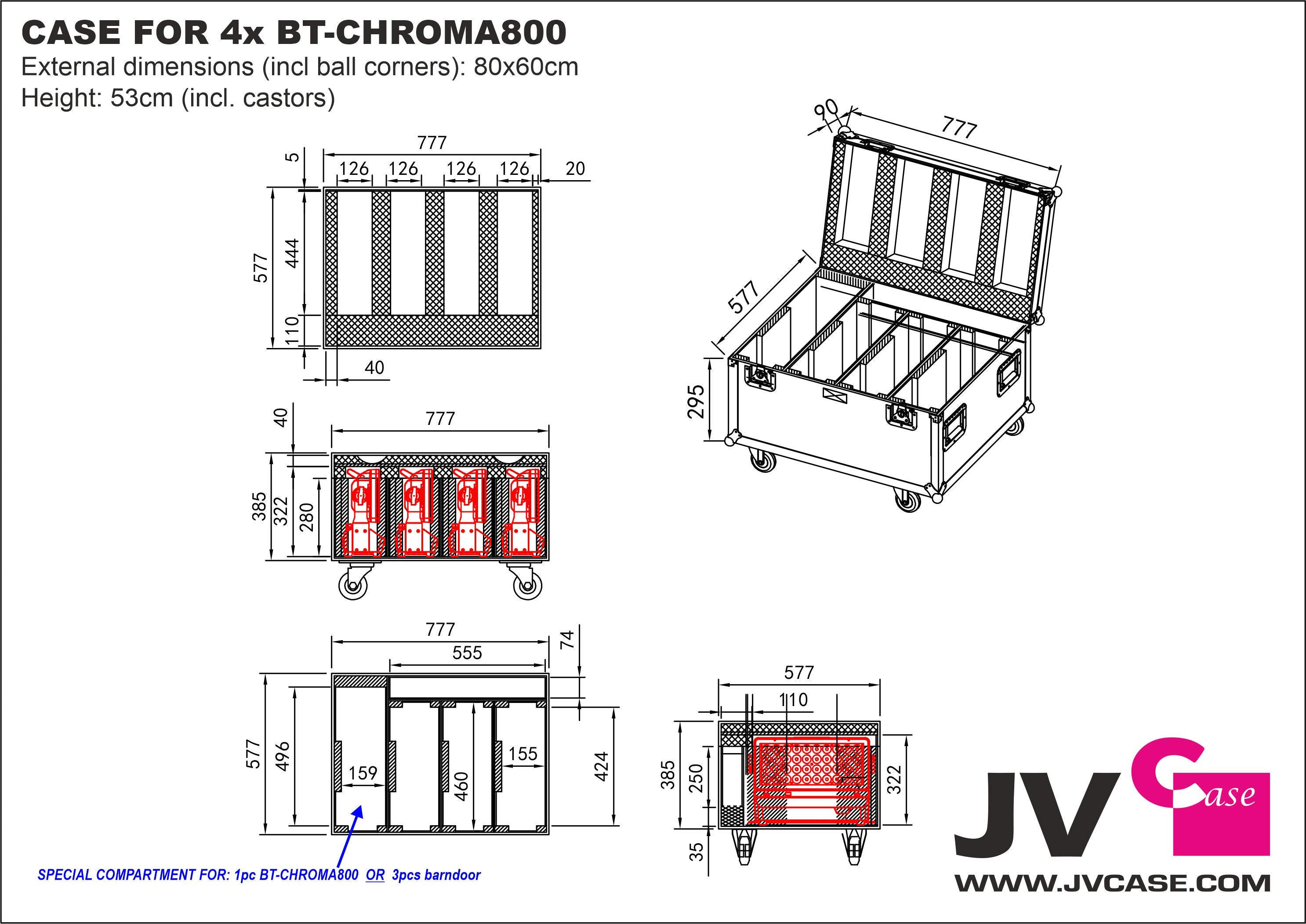 CASE FOR 4x BT-CHROMA800
External dimensions (incl ball corners): 80x60cm
Height: 53cm (incl. castors)

777
5
126 126 126 126
20
577
444
110
40

90
777
577
295

40
777
385
322
280

777
555
74
577
496
159
460
155
424

577
110
385
250
322
35

SPECIAL COMPARTMENT FOR: 1pc BT-CHROMA800 OR 3pcs barndoor

JV Case
WWW.JVCASE.COM