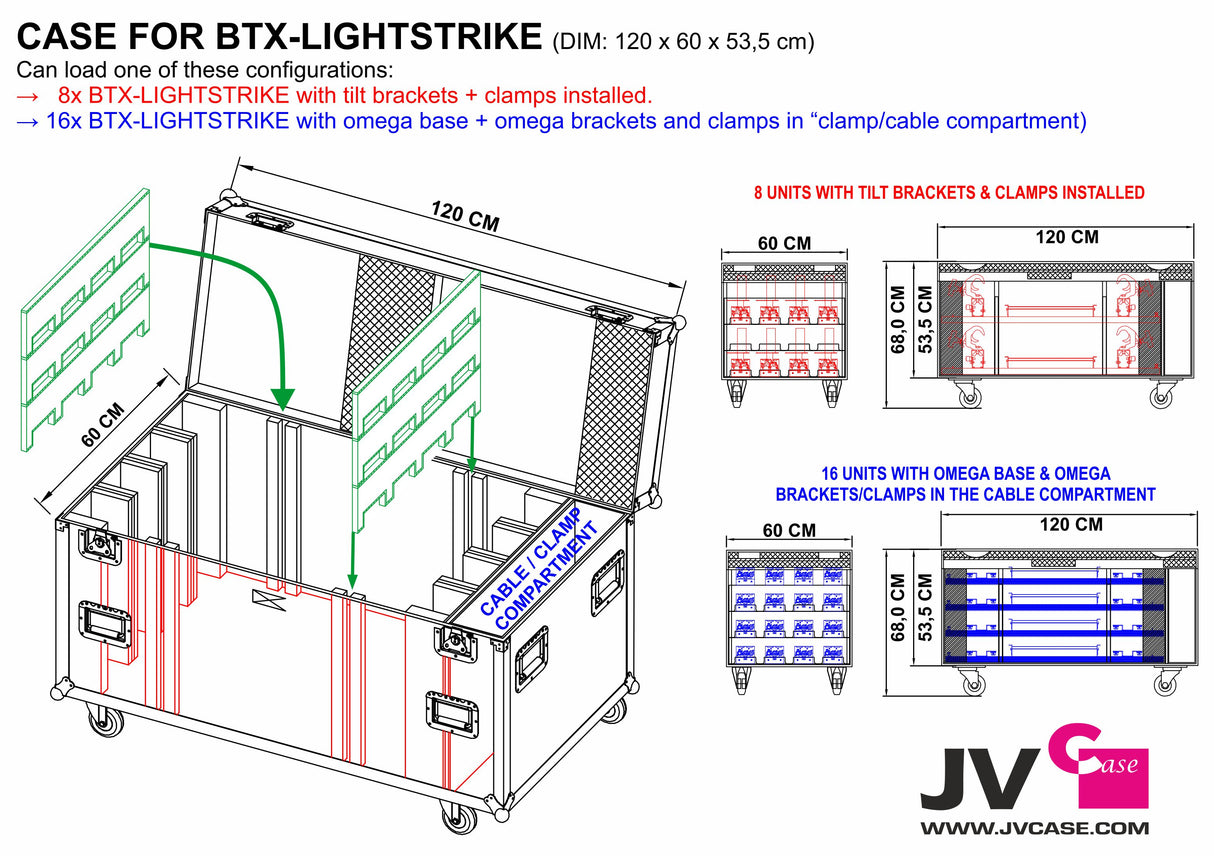 CASE FOR BTX-LIGHTSTRIKE (DIM: 120 x 60 x 53,5 cm)
Can load one of these configurations:
→ 8x BTX-LIGHTSTRIKE with tilt brackets + clamps installed.
→ 16x BTX-LIGHTSTRIKE with omega base + omega brackets and clamps in "clamp/cable compartment)

120 CM

60 CM

CABLE / CLAMP COMPARTMENT

8 UNITS WITH TILT BRACKETS & CLAMPS INSTALLED

60 CM

120 CM

68,0 CM

53,5 CM

16 UNITS WITH OMEGA BASE & OMEGA BRACKETS/CLAMPS IN THE CABLE COMPARTMENT

60 CM

120 CM

68,0 CM

53,5 CM

JV Case

WWW.JVCASE.COM